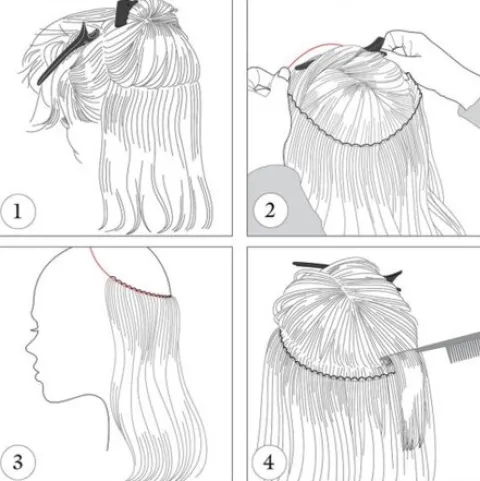 1

2

3

4